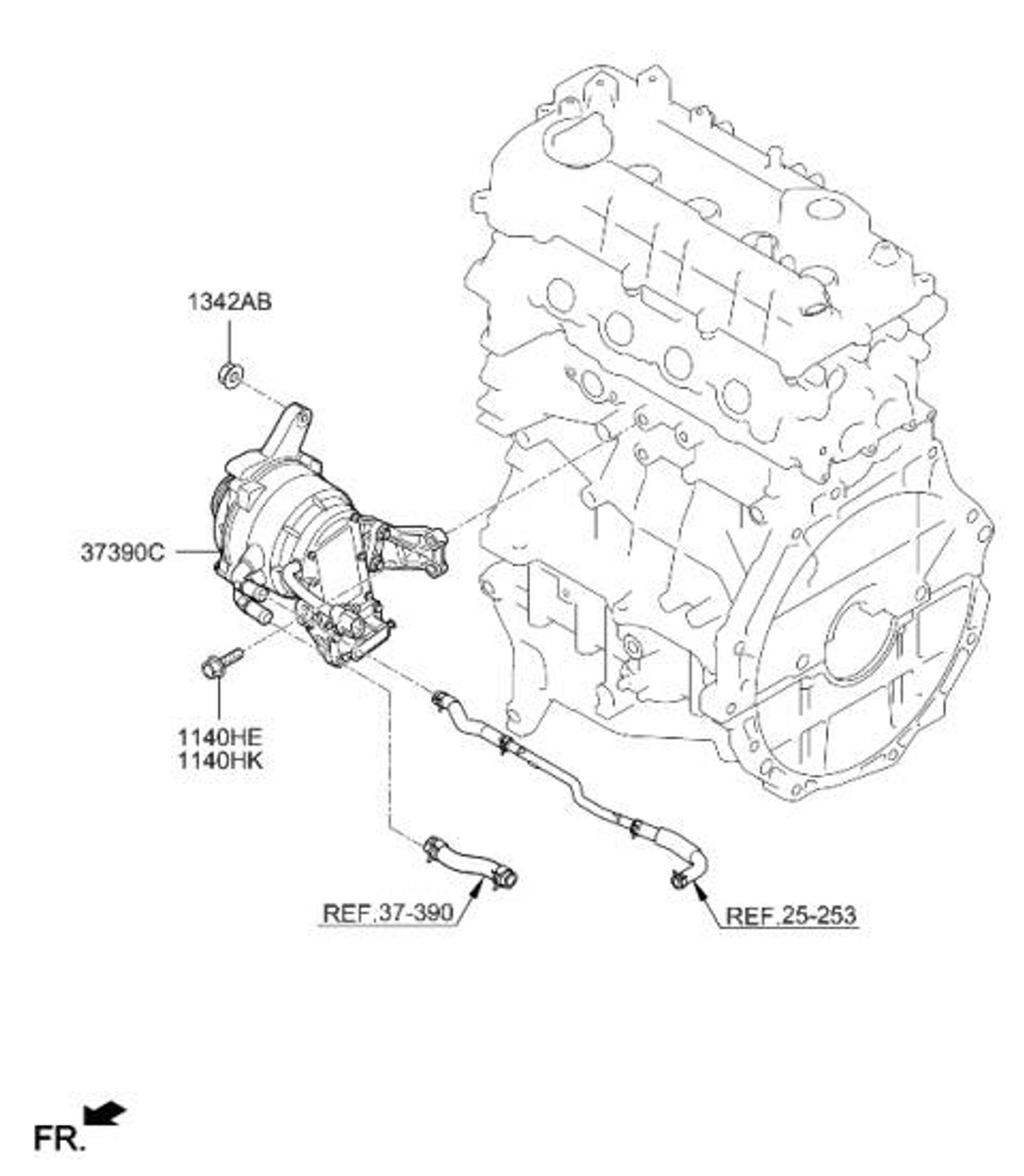 1342AB

37390C

1140HE
1140HK

REF.37-390

REF.25-253

FR.