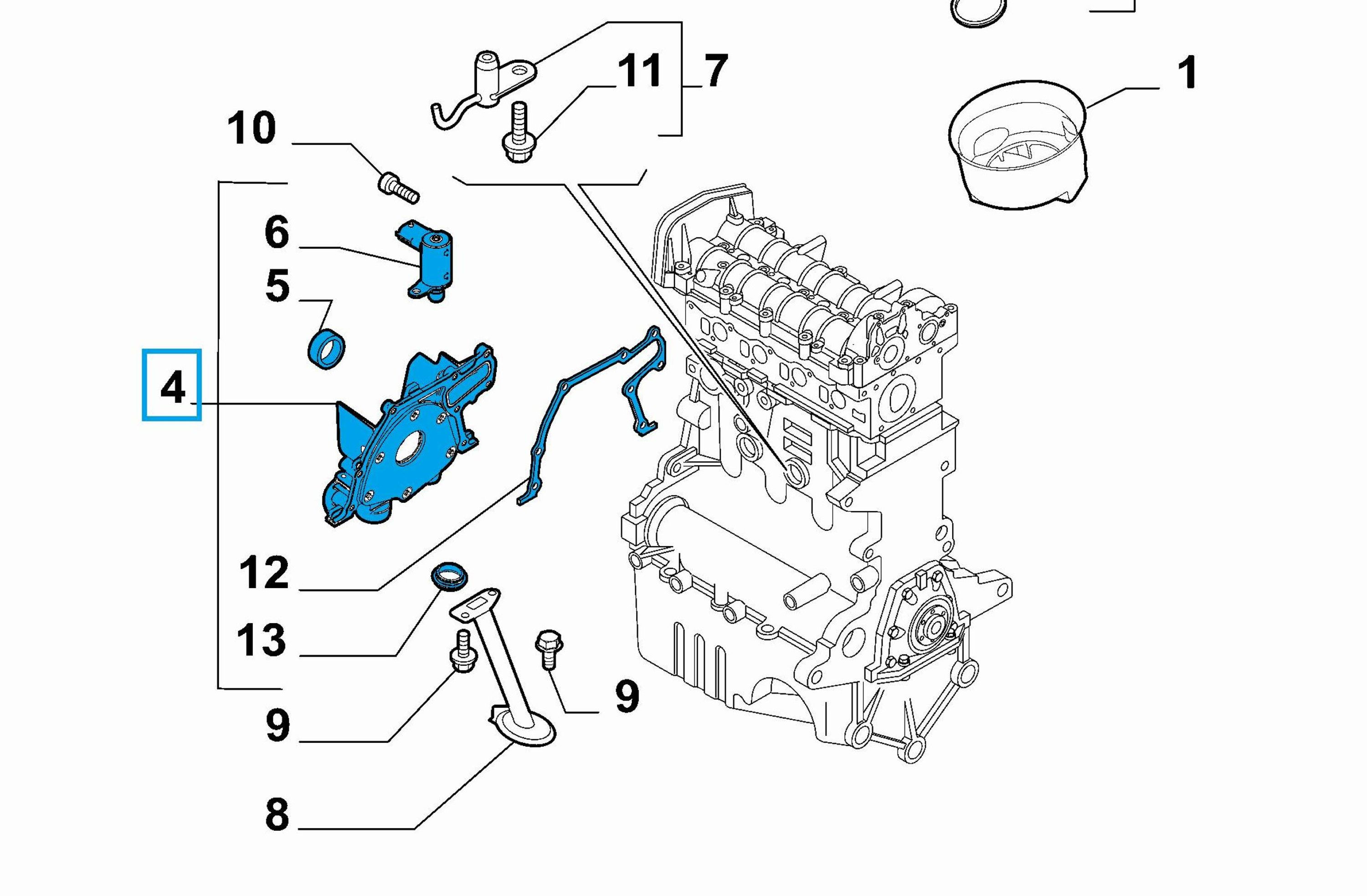 11
7
1
10
6
5
4
12
13
9
9
8