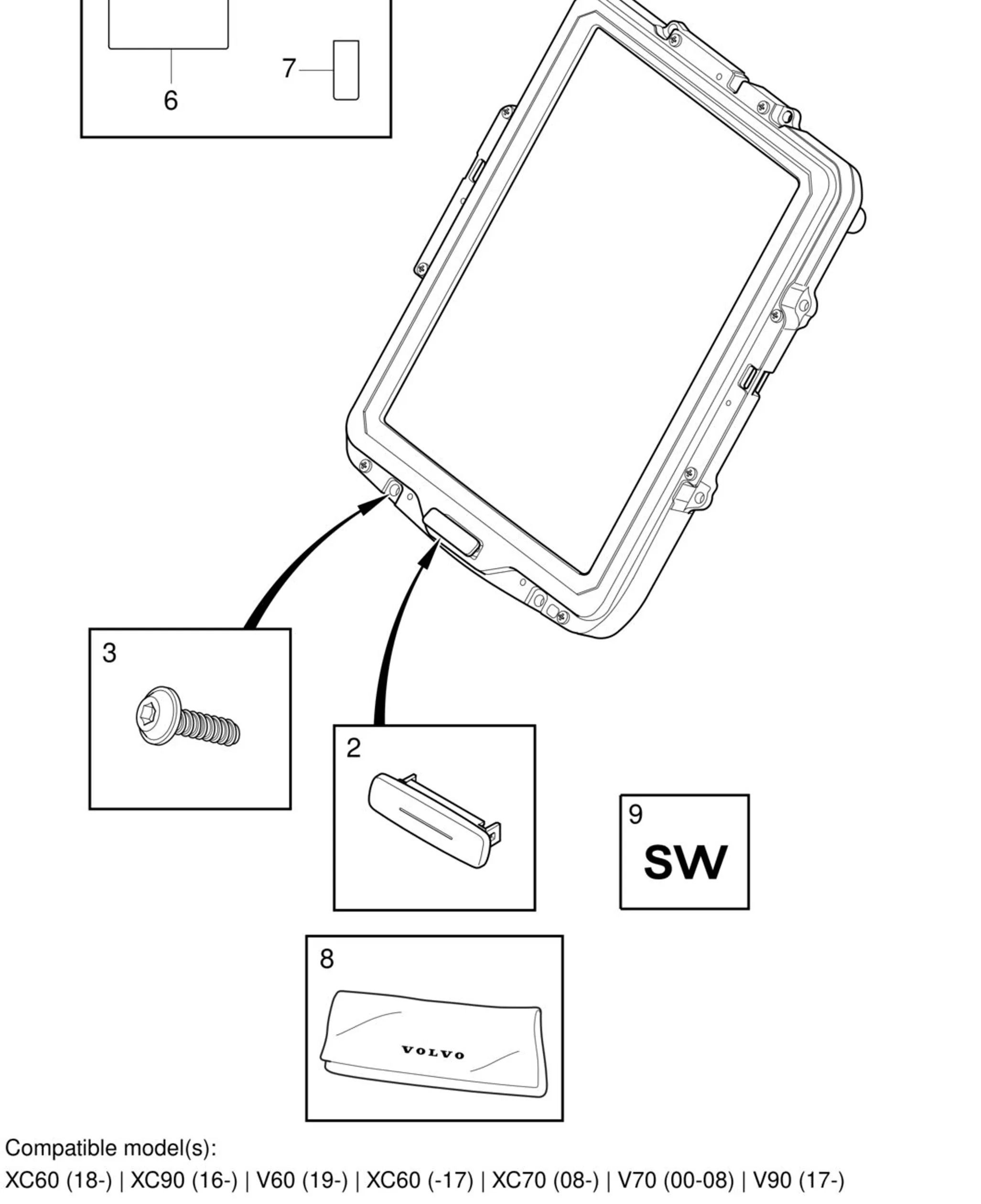 7

6

3

2

9
SW

8

VOLVO

Compatible model(s):
XC60 (18-) | XC90 (16-) | V60 (19-) | XC60 (-17) | XC70 (08-) | V70 (00-08) | V90 (17-)