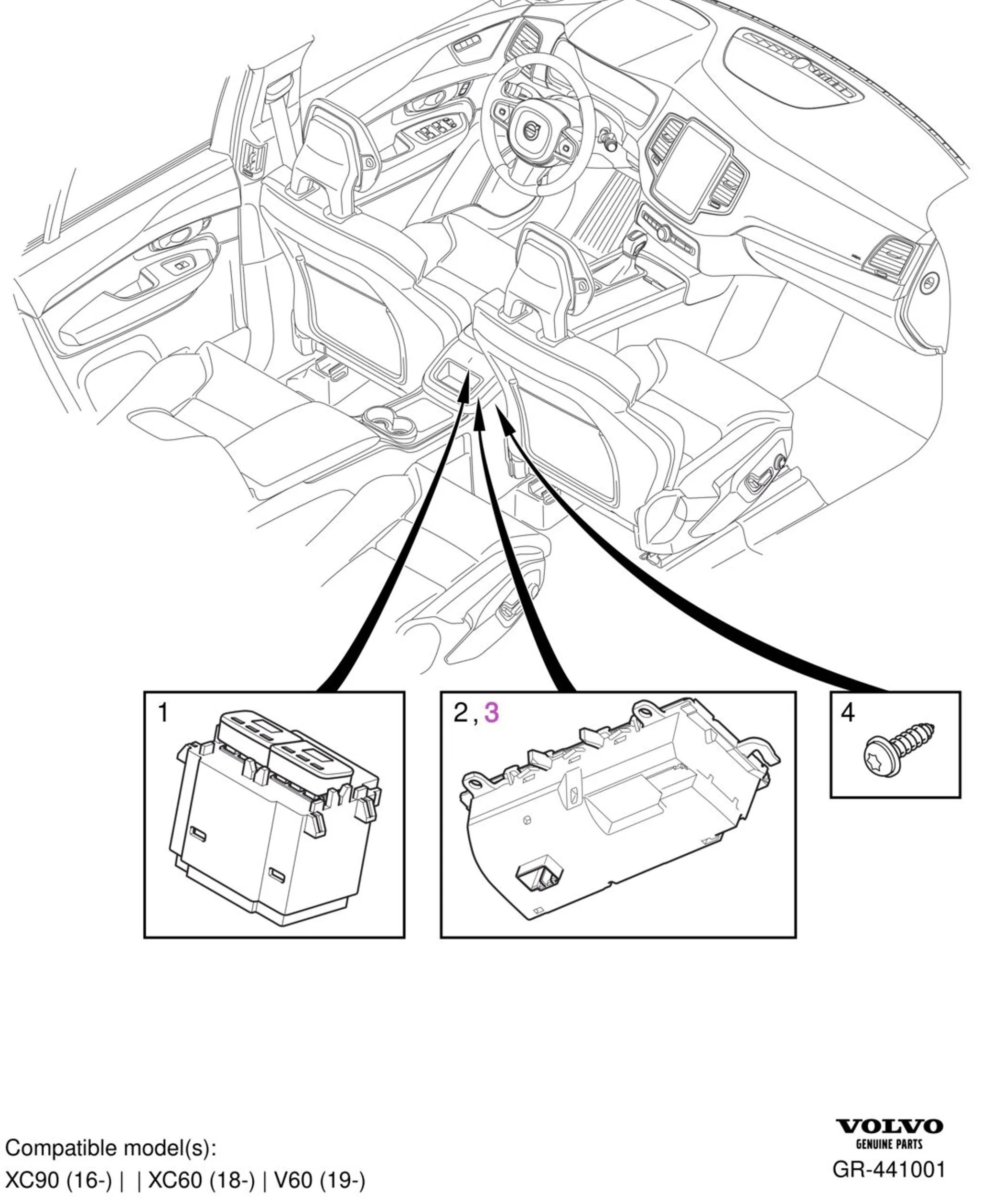 1

2, 3

4

Compatible model(s):
XC90 (16-) | | XC60 (18-) | V60 (19-)

VOLVO
GENUINE PARTS
GR-441001