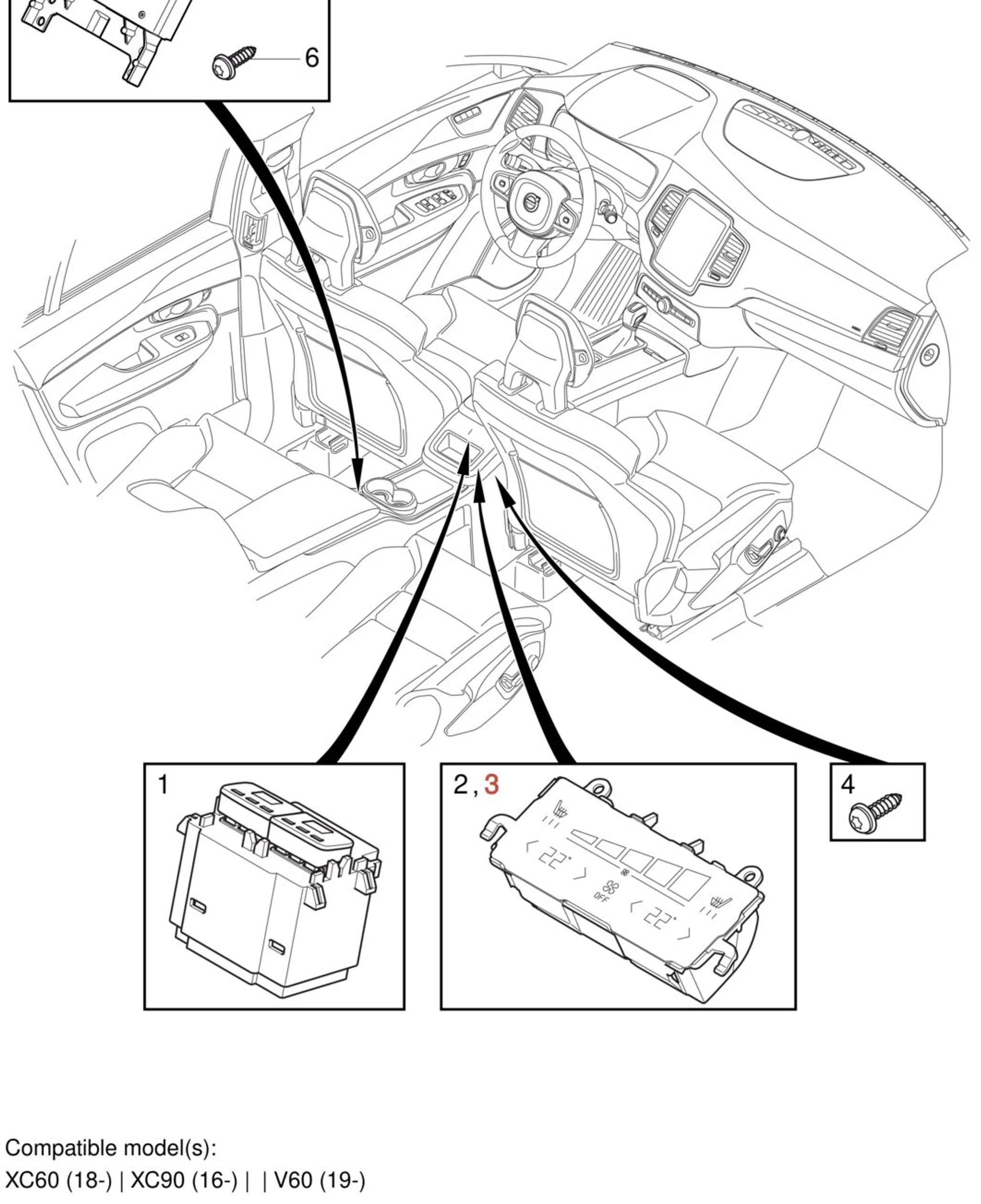 6

1

2, 3

22°

OFF

22°

4

Compatible model(s):
XC60 (18-) | XC90 (16-) | | V60 (19-)