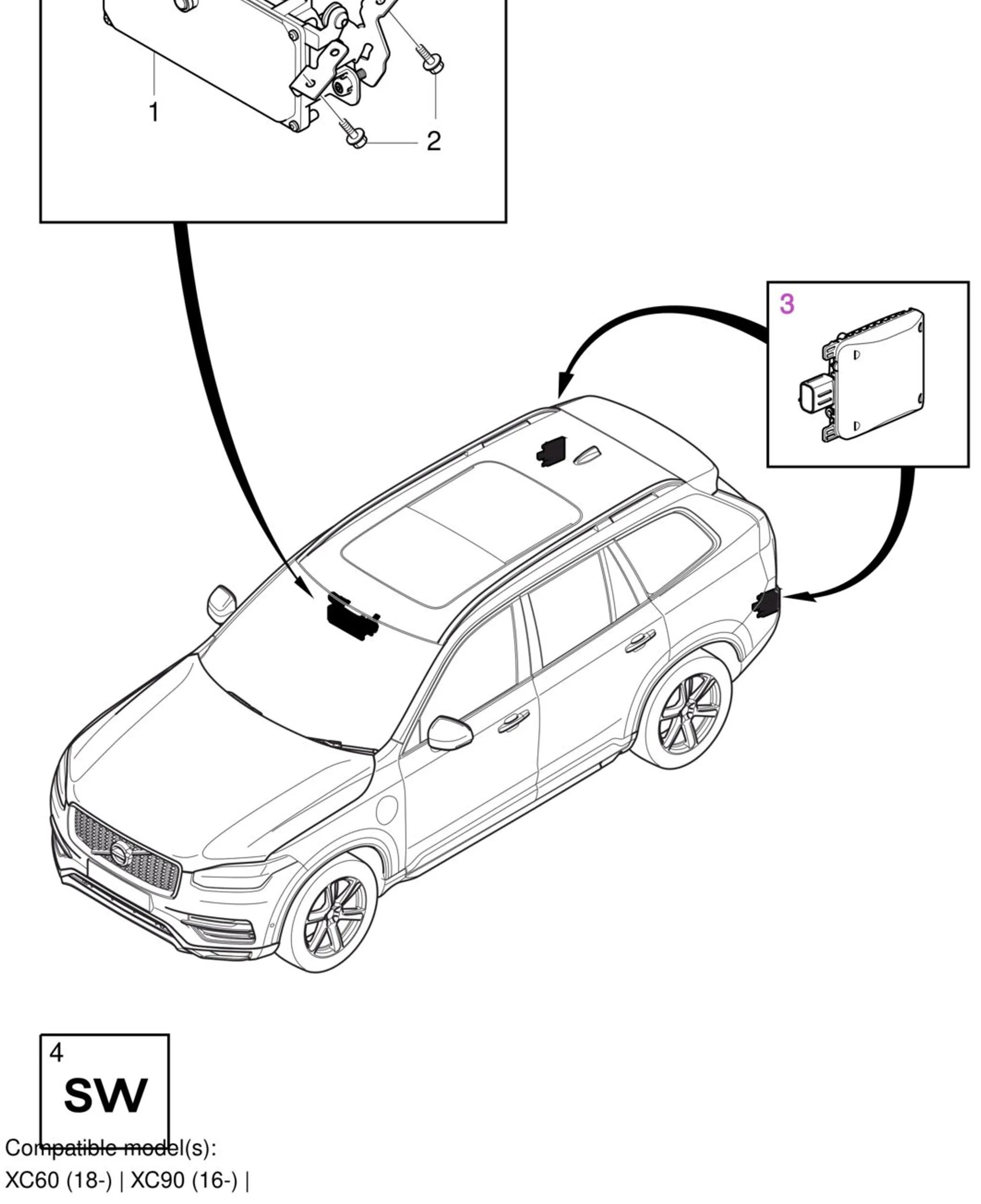 1

2

3

4
SW

Compatible model(s):
XC60 (18-) | XC90 (16-) |