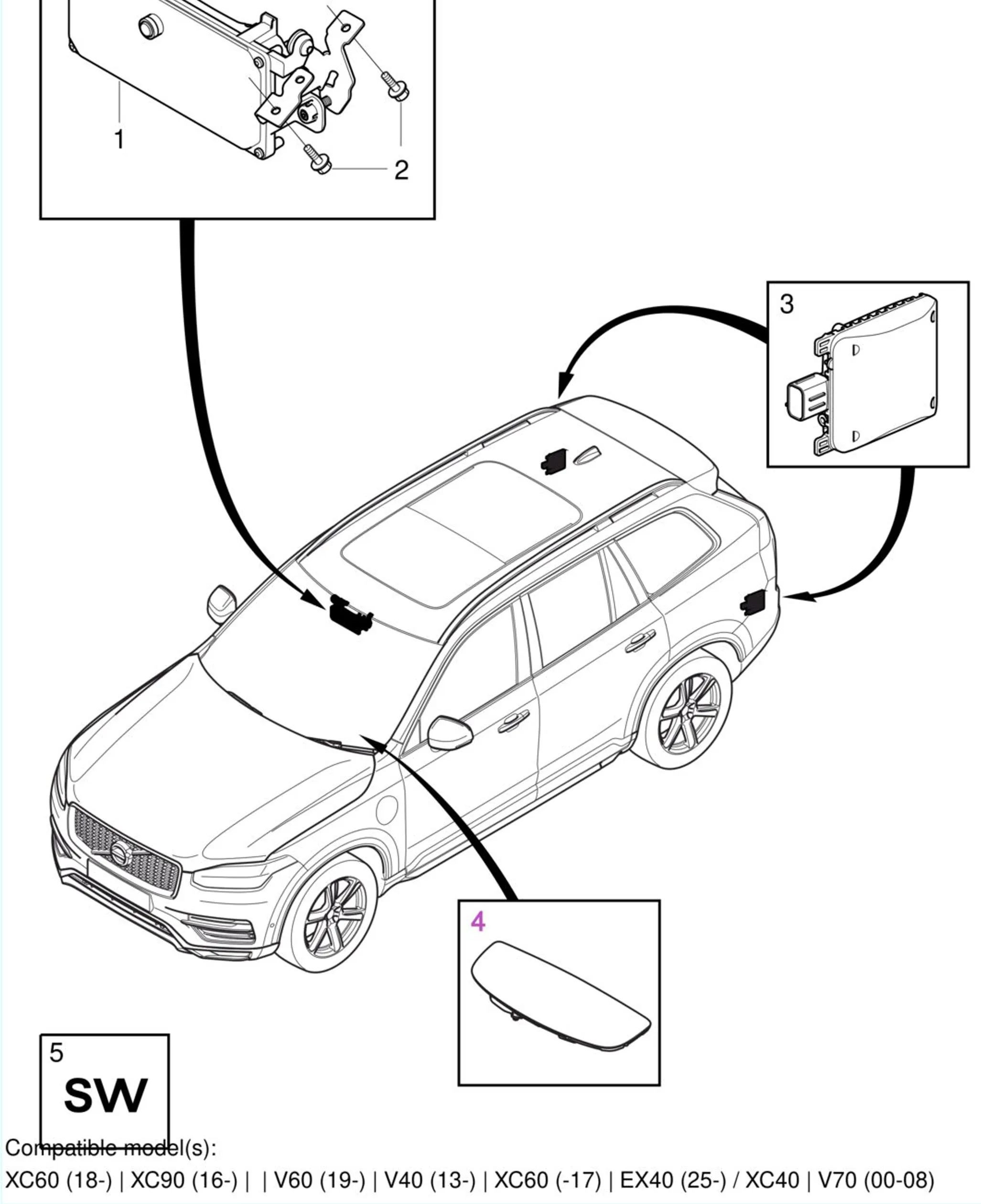 1

2

3

4

5
SW

Compatible model(s):
XC60 (18-) | XC90 (16-) | | V60 (19-) | V40 (13-) | XC60 (-17) | EX40 (25-) / XC40 | V70 (00-08)