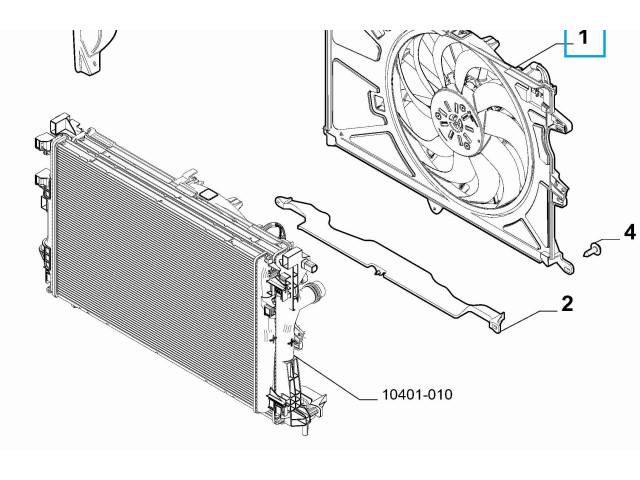 1

4

2

10401-010