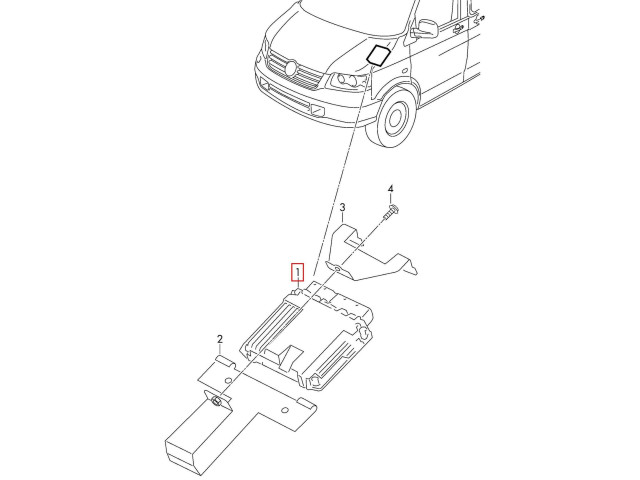 4
3
1
2