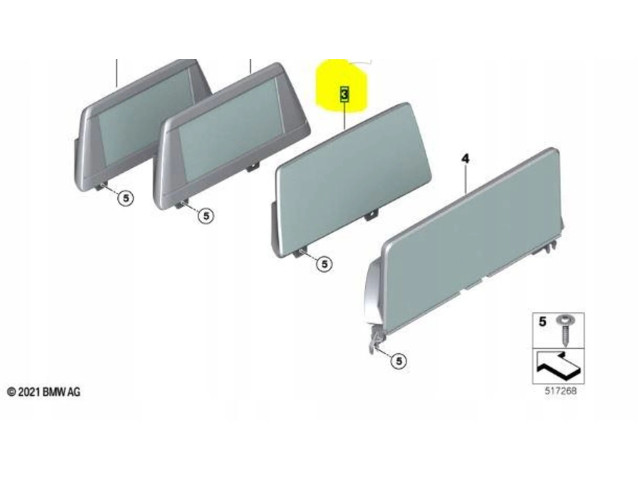 3
4
5
5
5
5
5
© 2021 BMW AG
517268