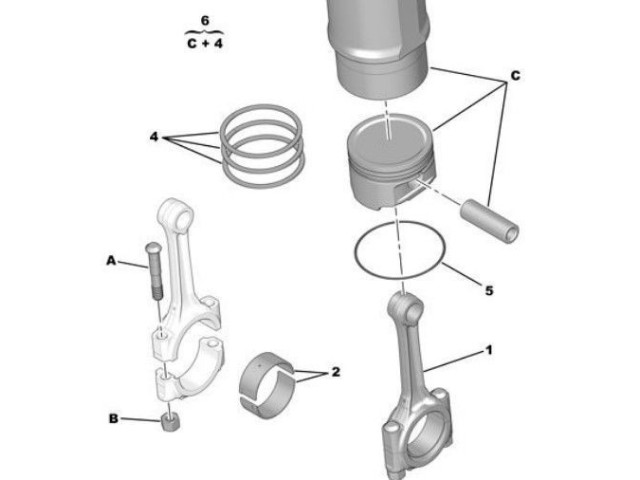 6
C + 4

C

4

A

5

1

2

B