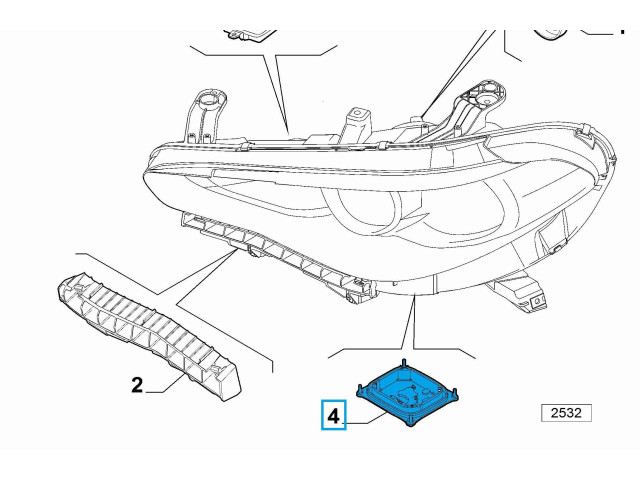 2
4
2532