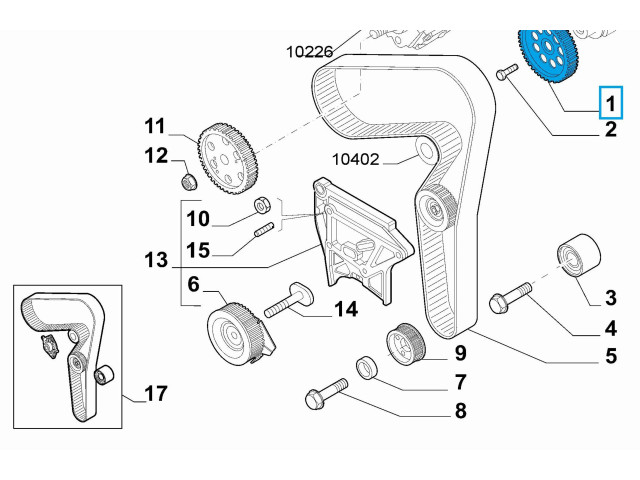 10226
1
2
11
12
10402
10
15
13
6
14
3
4
5
9
7
8
17