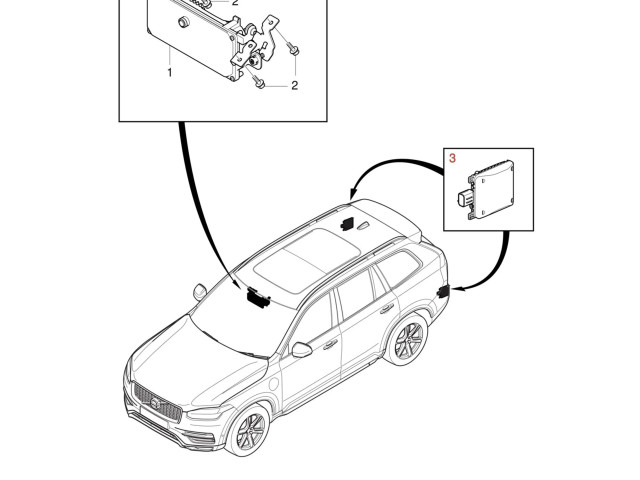 2
1
2
3