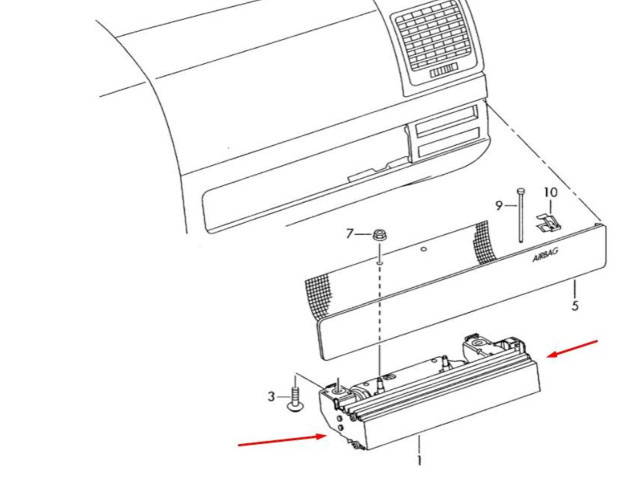 10
9
7
AIRBAG
5
3
1