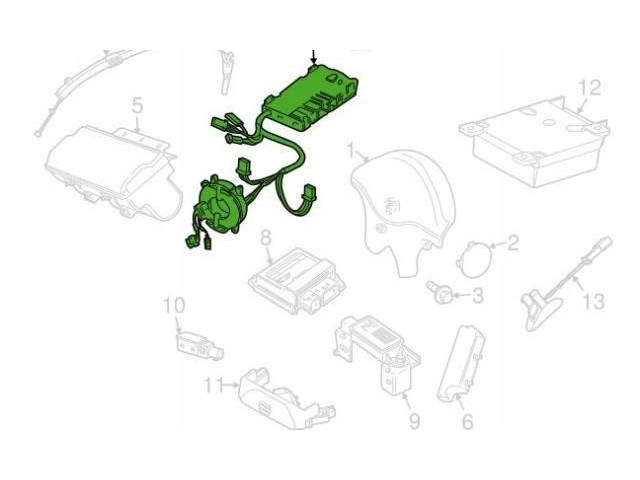 5
12
1
8
2
3
13
10
11
9
6