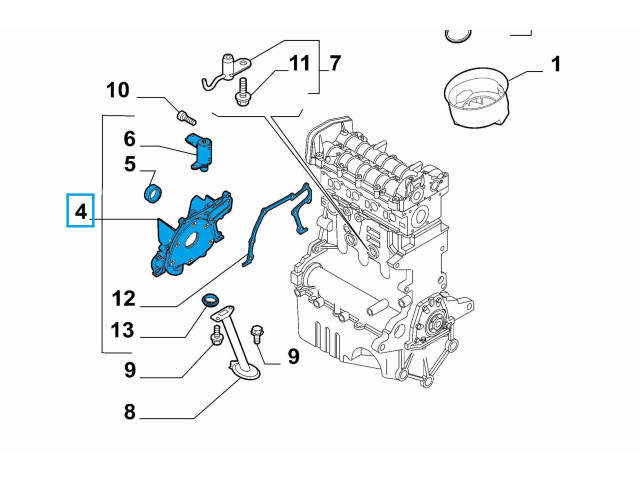 11
7
1
10
6
5
4
12
13
9
9
8