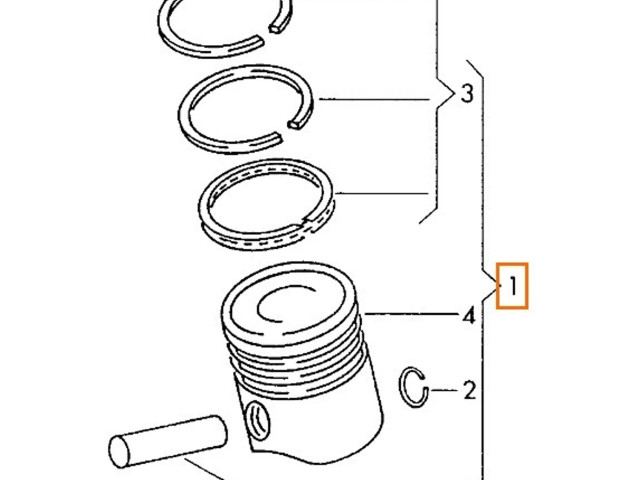 3
1
4
2