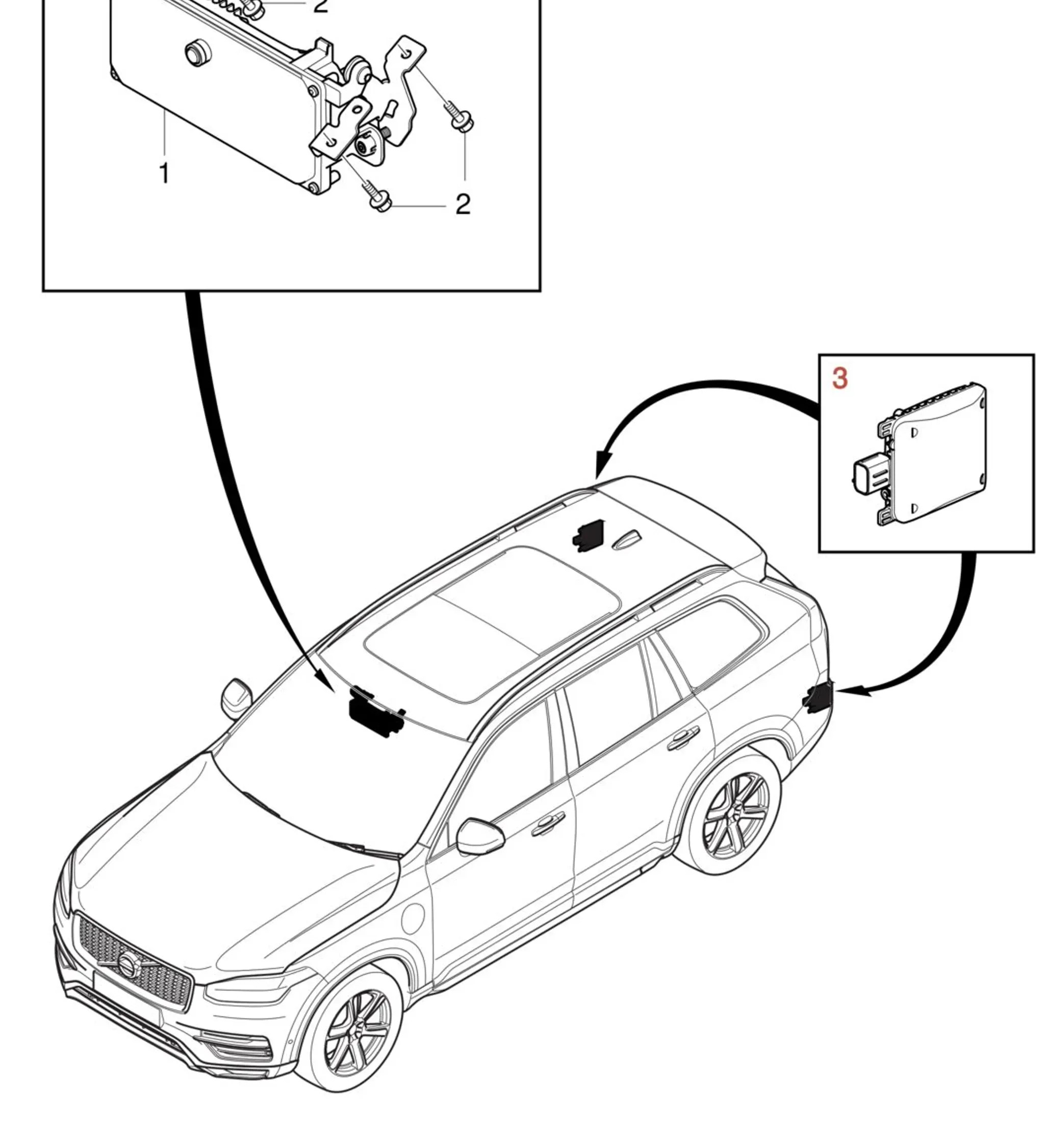 2
1
2
3