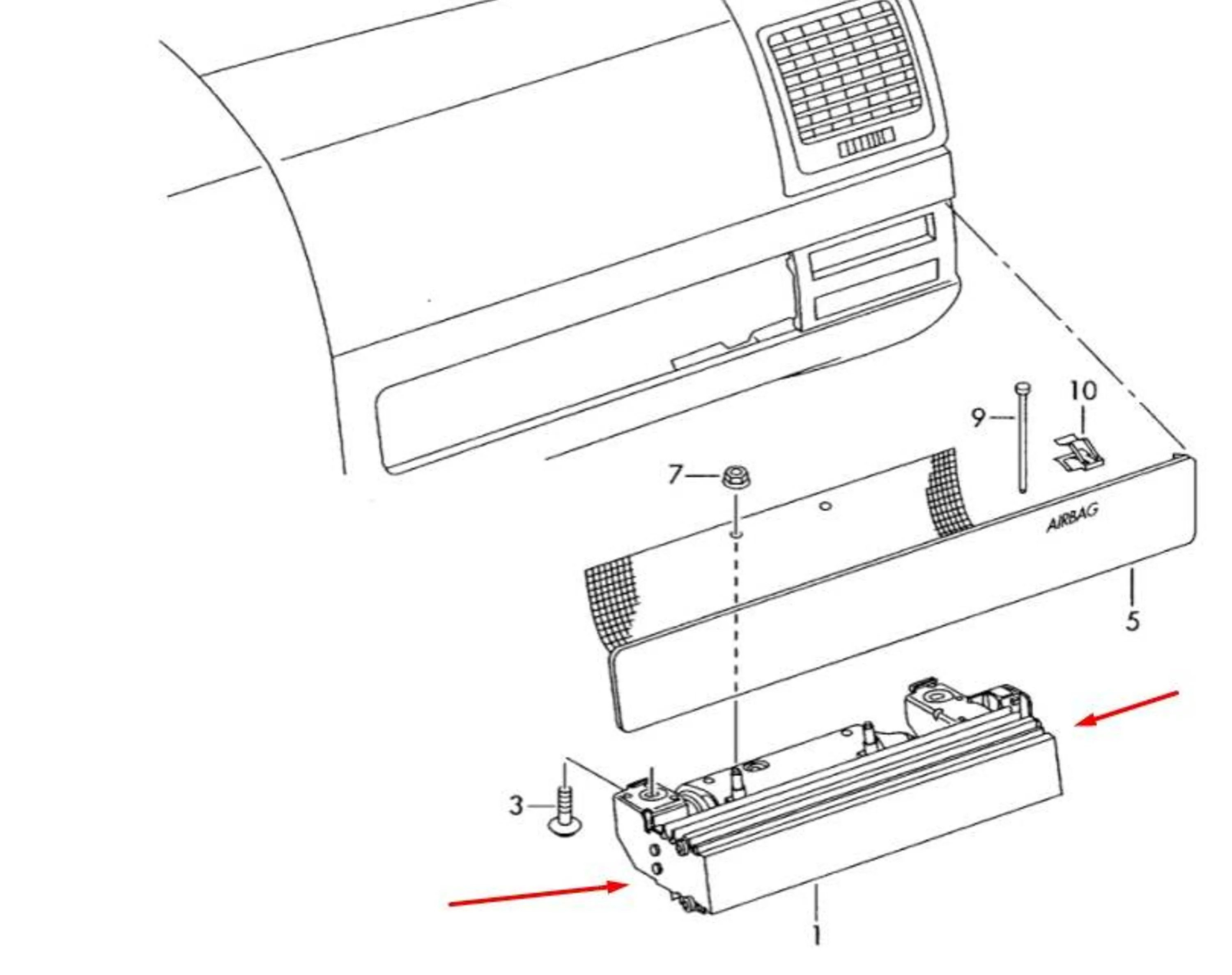 10
9
7
AIRBAG
5
3
1