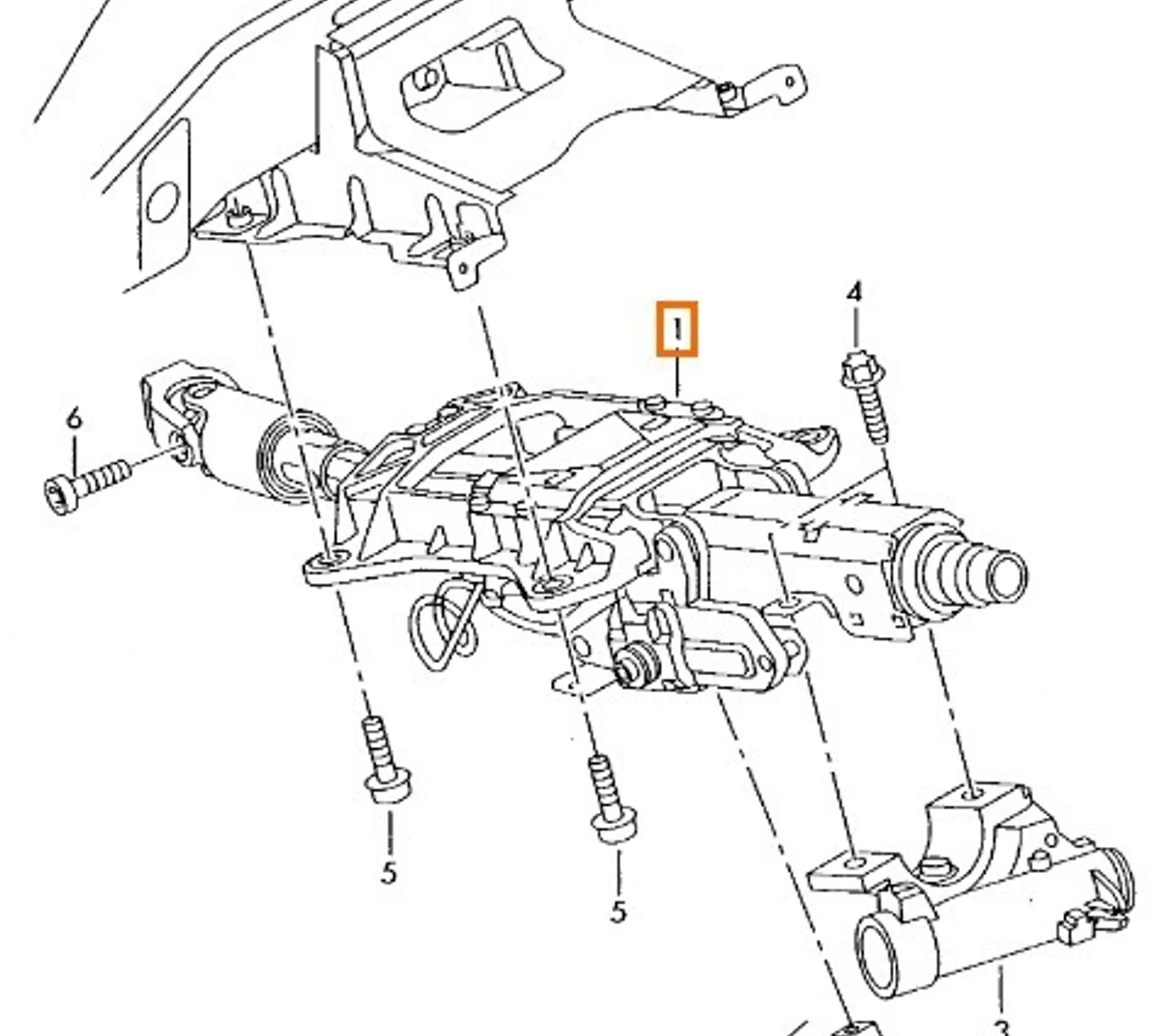 1
4
6
5
5
3