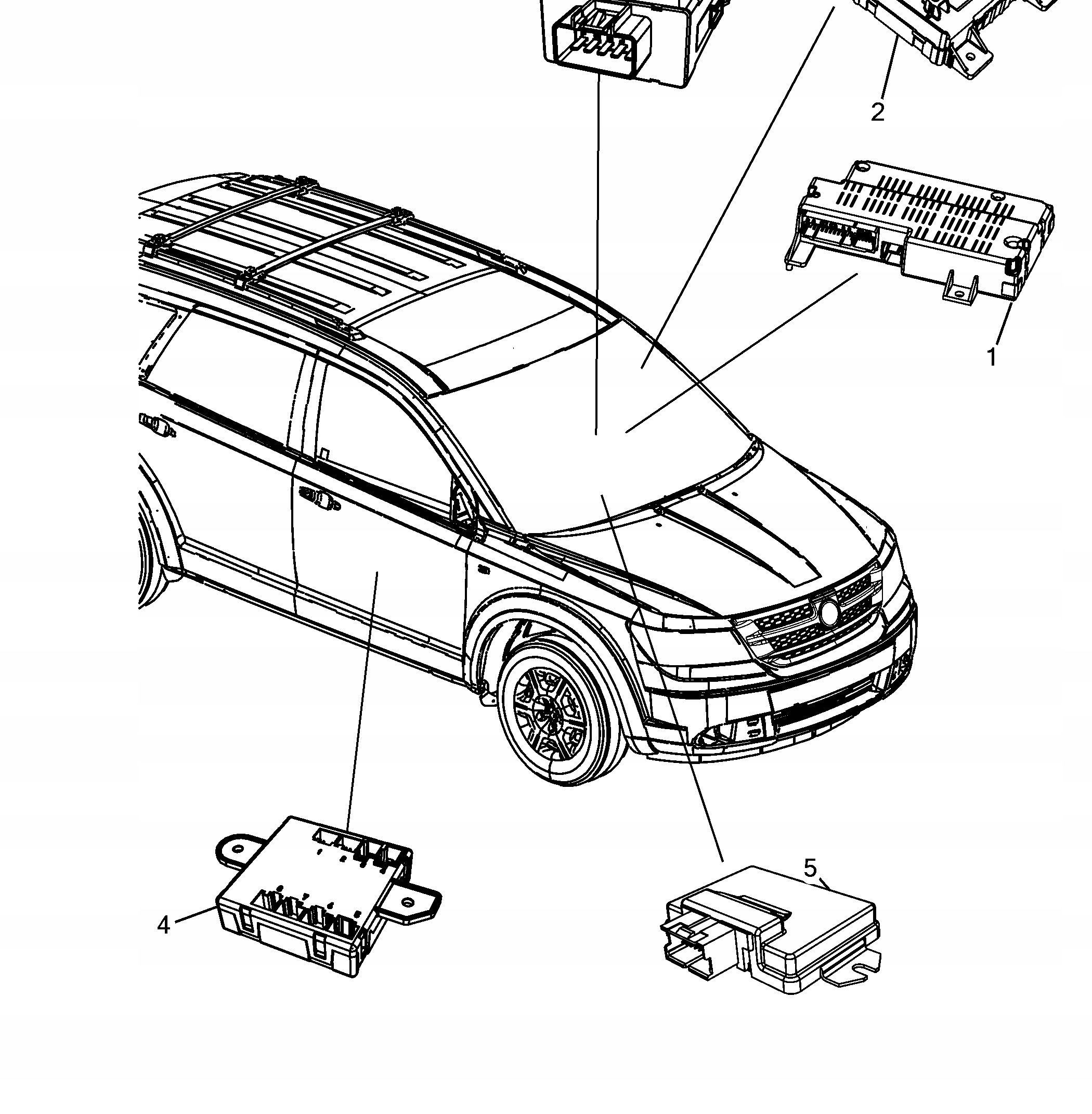 2

1

4

5