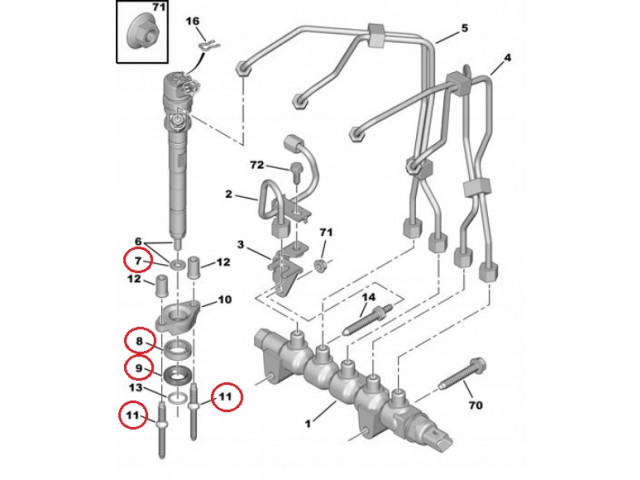 71
16
5
4
72
2
6
7
12
12
3
71
10
14
8
9
13
11
11
1
70